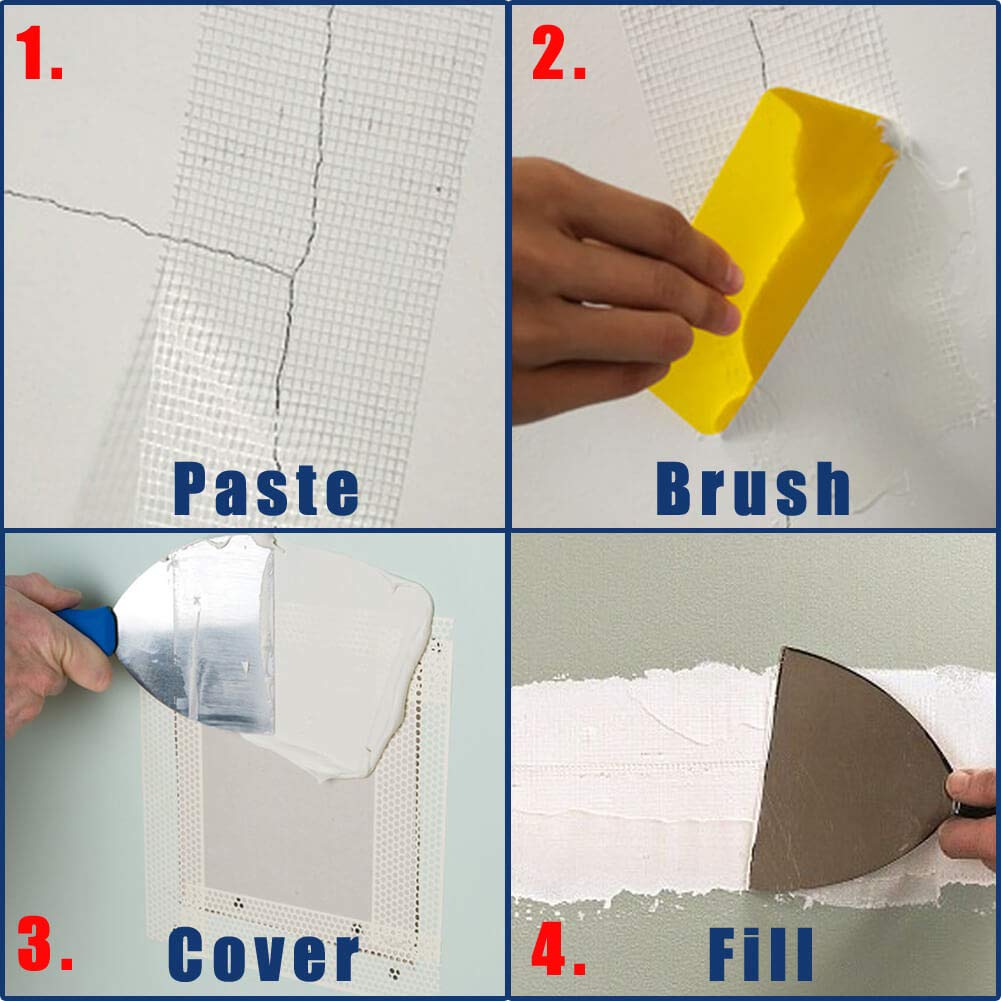 1.
Paste

2.
Brush

3.
Cover

4.
Fill